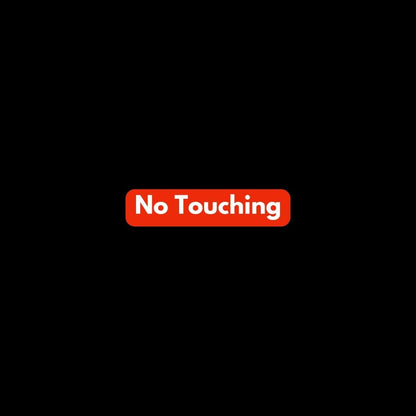 No Touching